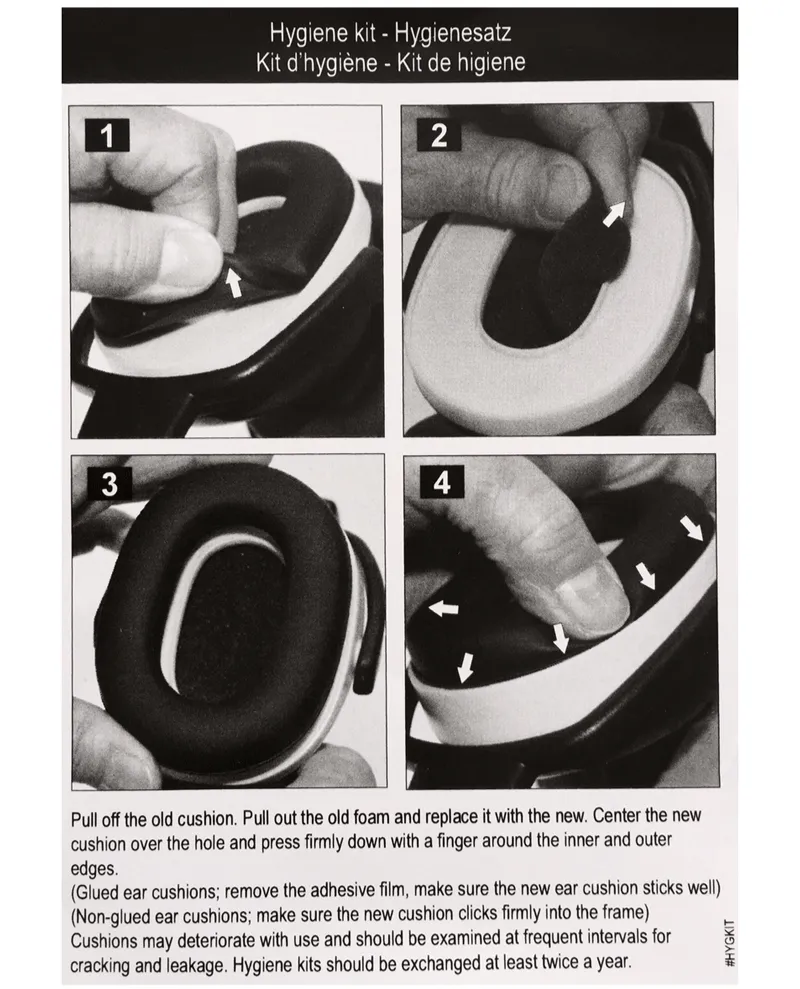 Hygiene kit - Hygienesatz
Kit d'hygiène - Kit de higiene

1

2

3

4

Pull off the old cushion. Pull out the old foam and replace it with the new. Center the new cushion over the hole and press firmly down with a finger around the inner and outer edges.
(Glued ear cushions; remove the adhesive film, make sure the new ear cushion sticks well)
(Non-glued ear cushions; make sure the new cushion clicks firmly into the frame)
Cushions may deteriorate with use and should be examined at frequent intervals for cracking and leakage. Hygiene kits should be exchanged at least twice a year.

#HYGKIT